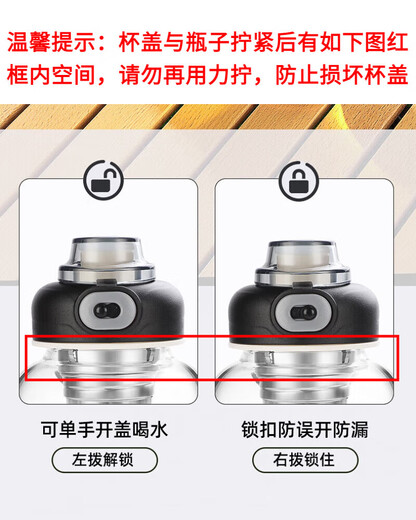 温馨提示：杯盖与瓶子拧紧后有如下图红框内空间，请勿再用力拧，防止损坏杯盖

可单手开盖喝水

左拨解锁

锁扣防误开防漏

右拨锁住