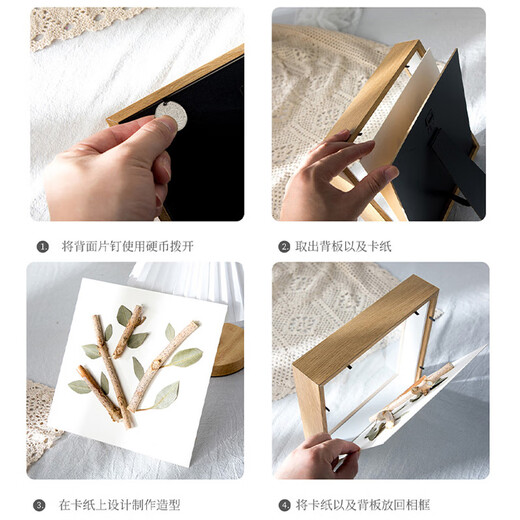 1. 将背面片钉使用硬币拨开

2. 取出背板以及卡纸

3. 在卡纸上设计制作造型

4. 将卡纸以及背板放回相框