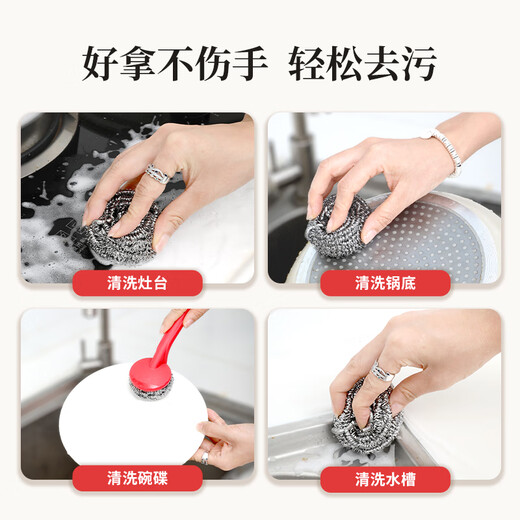 好拿不伤手 轻松去污

清洗灶台

清洗锅底

清洗碗碟

清洗水槽