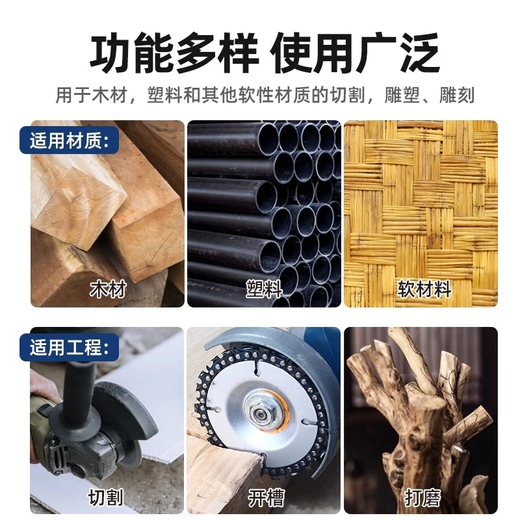 功能多样 使用广泛

用于木材，塑料和其他软性材质的切割，雕塑、雕刻

适用材质:

木材

塑料

软材料

适用工程:

切割

开槽

打磨