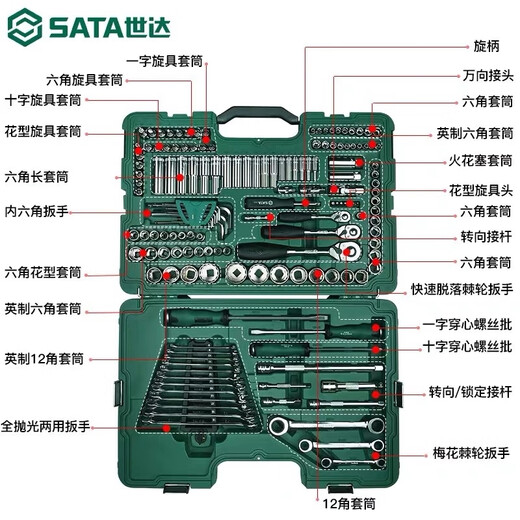 SATA世达

一字旋具套筒
六角旋具套筒
十字旋具套筒
花型旋具套筒
六角长套筒
内六角扳手
六角花型套筒
英制六角套筒
英制12角套筒
全抛光两用扳手

旋柄
万向接头
六角套筒
英制六角套筒
火花塞套筒
花型旋具头
六角套筒
转向接杆
六角套筒
快速脱落棘轮扳手
一字穿心螺丝批
十字穿心螺丝批
转向/锁定接杆
梅花棘轮扳手

12角套筒