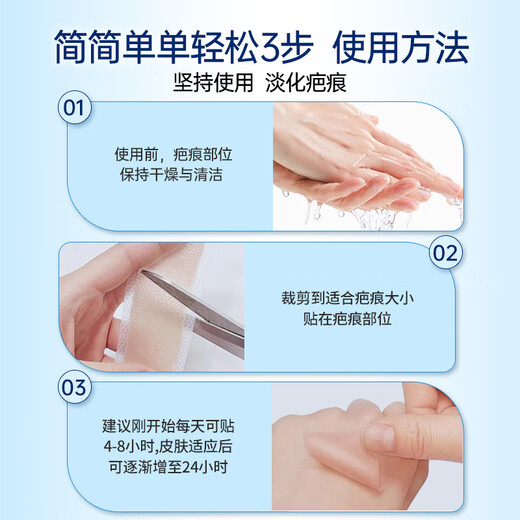 简简单单轻松3步 使用方法
坚持使用 淡化疤痕

01
使用前，疤痕部位
保持干燥与清洁

02
裁剪到适合疤痕大小
贴在疤痕部位

03
建议刚开始每天可贴
4-8小时,皮肤适应后
可逐渐增至24小时