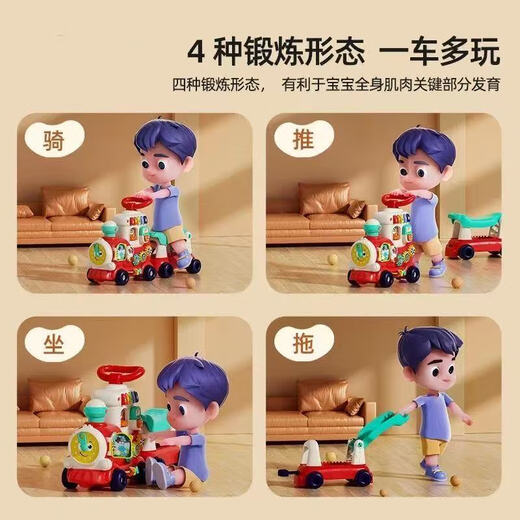 4 种锻炼形态 一车多玩

四种锻炼形态， 有利于宝宝全身肌肉关键部分发育

骑

推

坐

拖