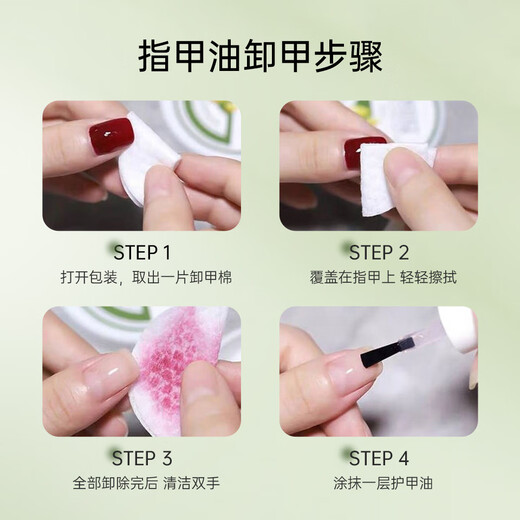 指甲油卸甲步骤

STEP 1
打开包装，取出一片卸甲棉

STEP 2
覆盖在指甲上 轻轻擦拭

STEP 3
全部卸除完后 清洁双手

STEP 4
涂抹一层护甲油