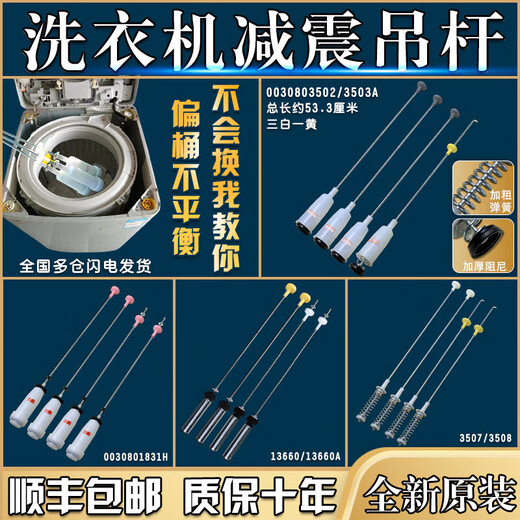 洗衣机减震吊杆

偏桶不平衡

不会换我教你

全国多仓闪电发货

0030803502/3503A
总长约53.3厘米
三白一黄

加粗弹簧

加厚阻尼

0030801831H

13660/13660A

3507/3508

顺丰包邮

质保十年

全新原装