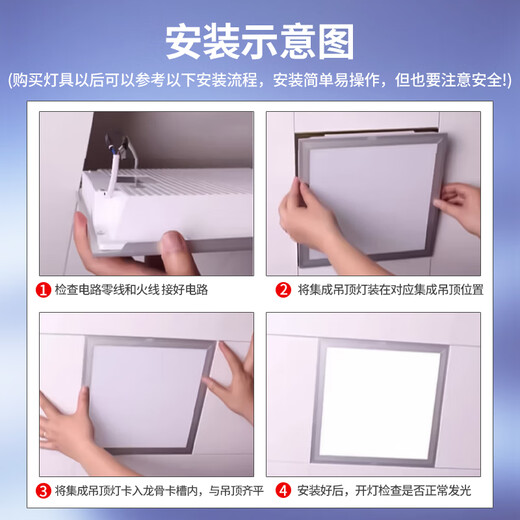 安装示意图

(购买灯具以后可以参考以下安装流程，安装简单易操作，但也要注意安全!)

1 检查电路零线和火线 接好电路

2 将集成吊顶灯装在对应集成吊顶位置

3 将集成吊顶灯卡入龙骨卡槽内，与吊顶齐平

4 安装好后，开灯检查是否正常发光