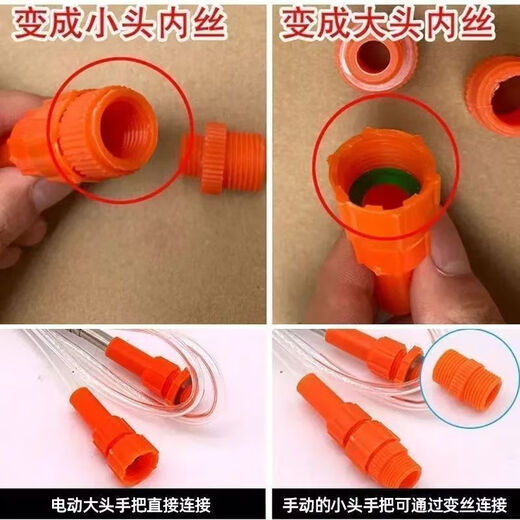 变成小头内丝

变成大头内丝

电动大头手把直接连接

手动的小头手把可通过变丝连接