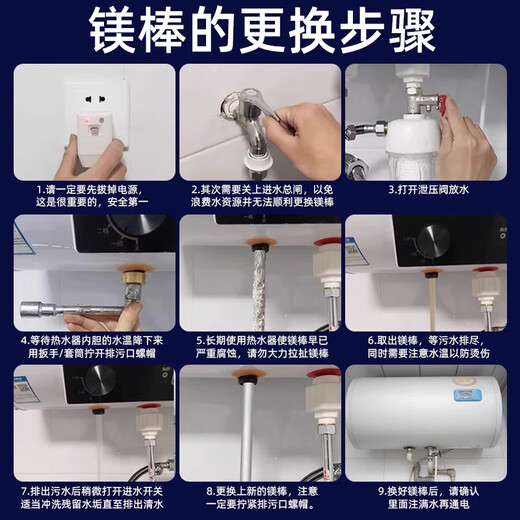 镁棒的更换步骤

1.请一定要先拔掉电源，这是很重要的，安全第一

2.其次需要关上进水总闸，以免浪费水资源并无法顺利更换镁棒

3.打开泄压阀放水

4.等待热水器内胆的水温降下来用扳手/套筒拧开排污口螺帽

5.长期使用热水器使镁棒早已严重腐蚀，请勿大力拉扯镁棒

6.取出镁棒，等污水排尽，同时需要注意水温以防烫伤

7.排出污水后稍微打开进水开关适当冲洗残留水垢直至排出清水

8.更换上新的镁棒，注意一定要拧紧排污口螺帽。

9.换好镁棒后，请确认里面注满水再通电