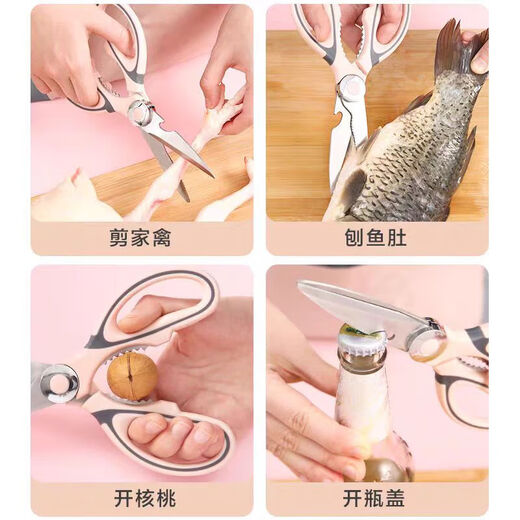 剪家禽

刨鱼肚

开核桃

开瓶盖