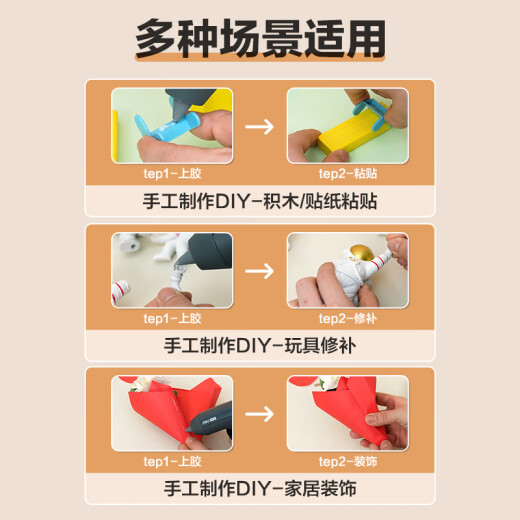 多种场景适用

tep1-上胶

tep2-粘贴

手工制作DIY-积木/贴纸粘贴

tep1-上胶

tep2-修补

手工制作DIY-玩具修补

tep1-上胶

tep2-装饰

手工制作DIY-家居装饰