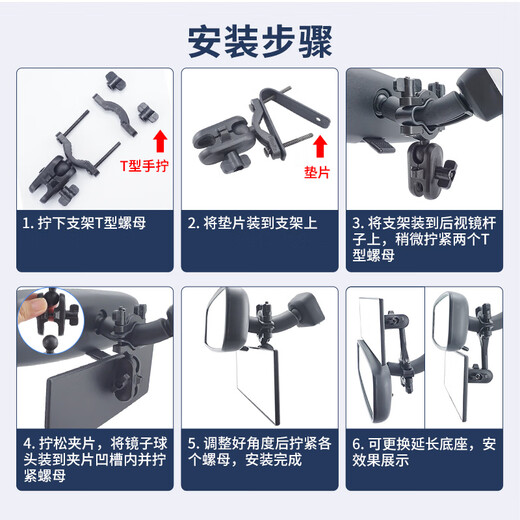 安装步骤

T型手拧

1. 拧下支架T型螺母

垫片

2. 将垫片装到支架上

3. 将支架装到后视镜杆子上，稍微拧紧两个T型螺母

4. 拧松夹片，将镜子球头装到夹片凹槽内并拧紧螺母

5. 调整好角度后拧紧各个螺母，安装完成

6. 可更换延长底座，安效果展示