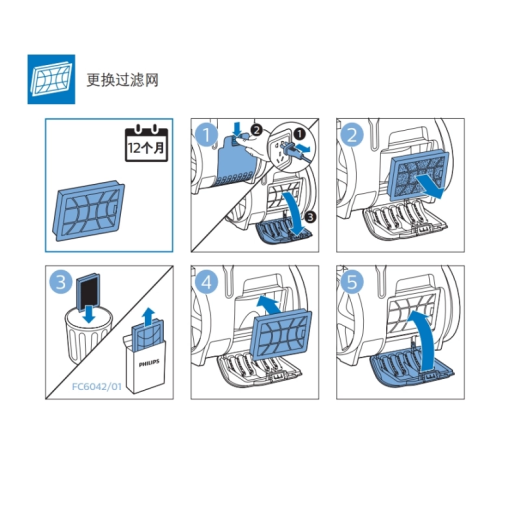 更换过滤网

12个月

1
2
1
3

2

3

PHILIPS

FC6042/01

4

5