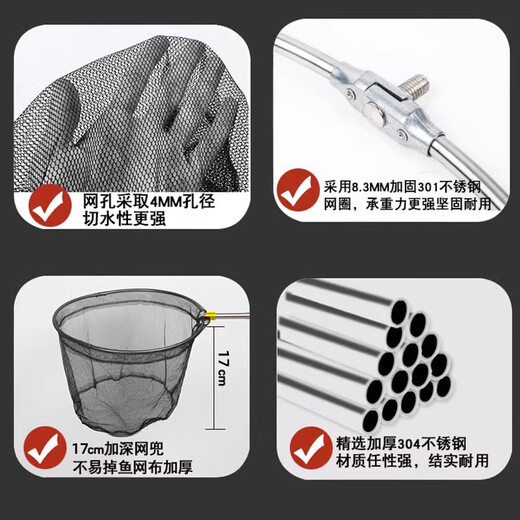 网孔采取4MM孔径
切水性更强

采用8.3MM加固301不锈钢
网圈，承重力更强坚固耐用

17cm

17cm加深网兜
不易掉鱼网布加厚

精选加厚304不锈钢
材质任性强，结实耐用