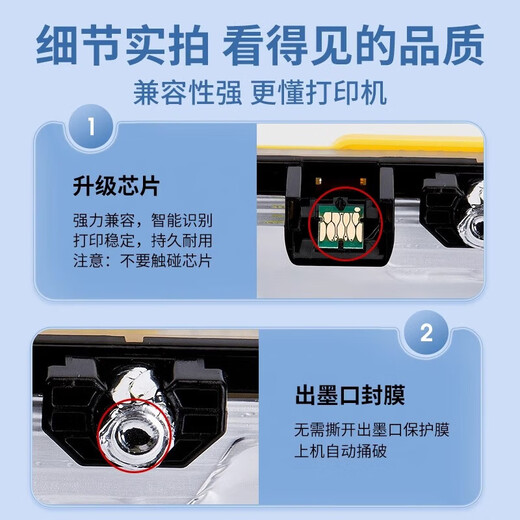 细节实拍 看得见的品质

兼容性强 更懂打印机

1

升级芯片

强力兼容，智能识别
打印稳定，持久耐用
注意：不要触碰芯片

2

出墨口封膜

无需撕开出墨口保护膜
上机自动捅破