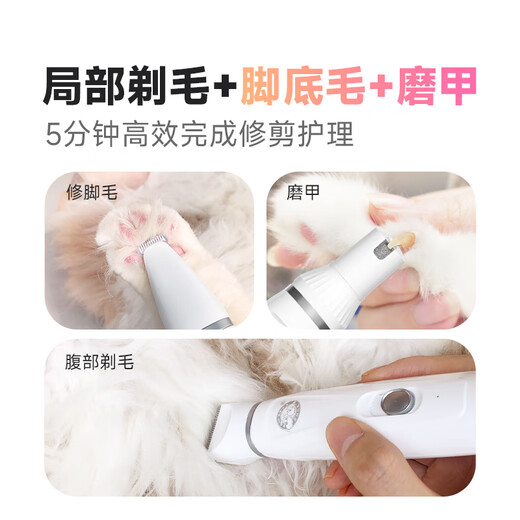 局部剃毛+脚底毛+磨甲

5分钟高效完成修剪护理

修脚毛

磨甲

腹部剃毛