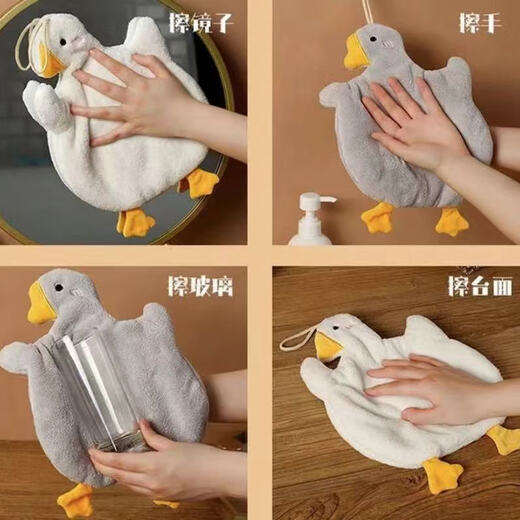 擦镜子

擦手

擦玻璃

擦台面