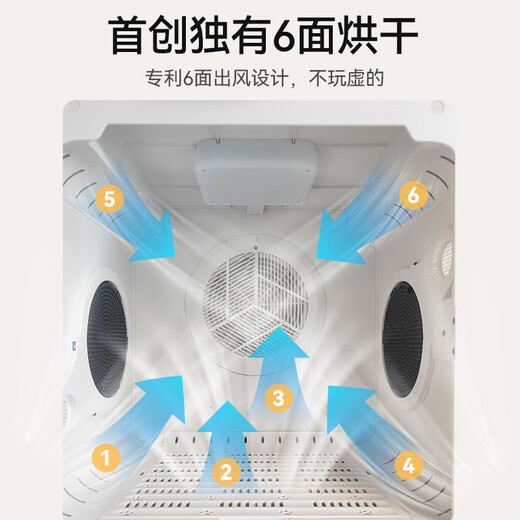 首创独有6面烘干

专利6面出风设计，不玩虚的

5

6

3

1

2

4