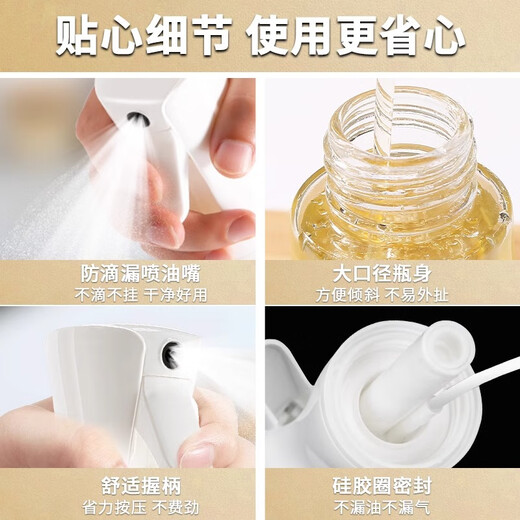 贴心细节 使用更省心

防滴漏喷油嘴
不滴不挂 干净好用

大口径瓶身
方便倾斜 不易外扯

舒适握柄
省力按压 不费劲

硅胶圈密封
不漏油不漏气