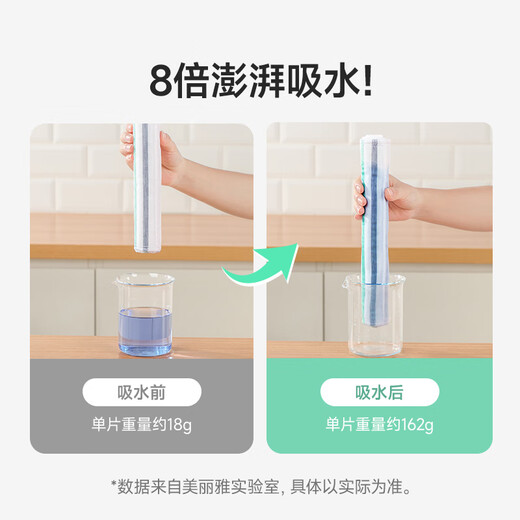 8倍澎湃吸水!

吸水前
单片重量约18g

吸水后
单片重量约162g

*数据来自美丽雅实验室，具体以实际为准。