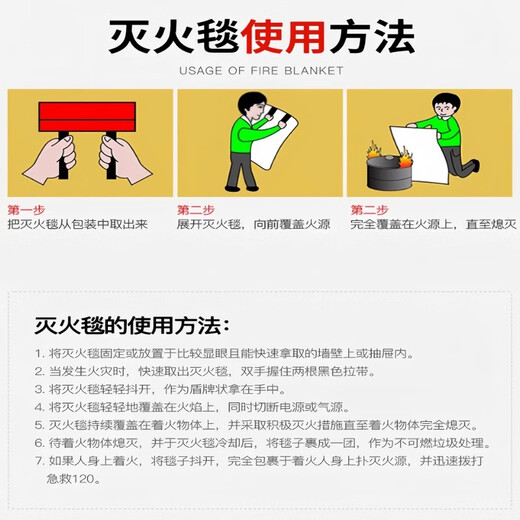 灭火毯使用方法
USAGE OF FIRE BLANKET

第一步
把灭火毯从包装中取出来

第二步
展开灭火毯，向前覆盖火源

第二步
完全覆盖在火源上，直至熄灭

灭火毯的使用方法：

1. 将灭火毯固定或放置于比较显眼且能快速拿取的墙壁上或抽屉内。
2. 当发生火灾时，快速取出灭火毯，双手握住两根黑色拉带。
3. 将灭火毯轻轻抖开，作为盾牌状拿在手中。
4. 将灭火毯轻轻地覆盖在火焰上，同时切断电源或气源。
5. 灭火毯持续覆盖在着火物体上，并采取积极灭火措施直至着火物体完全熄灭。
6. 待着火物体熄灭，并于灭火毯冷却后，将毯子裹成一团，作为不可燃垃圾处理。
7. 如果人身上着火，将毯子抖开，完全包裹于着火人身上扑灭火源，并迅速拨打急救120。