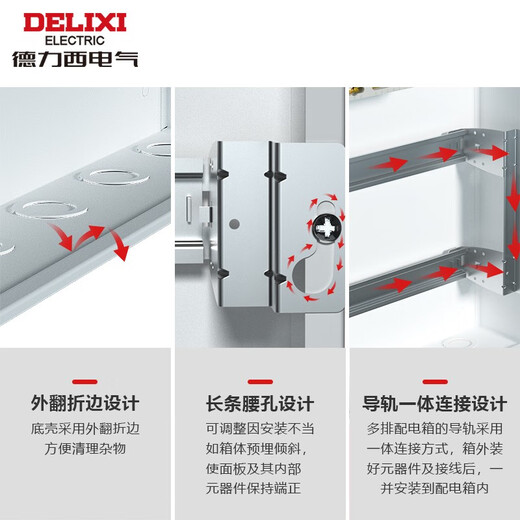 DELIXI
ELECTRIC
德力西电气

外翻折边设计
底壳采用外翻折边
方便清理杂物

长条腰孔设计
可调整因安装不当
如箱体预埋倾斜，
使面板及其内部
元器件保持端正

导轨一体连接设计
多排配电箱的导轨采用
一体连接方式，箱外装
好元器件及接线后，一
并安装到配电箱内