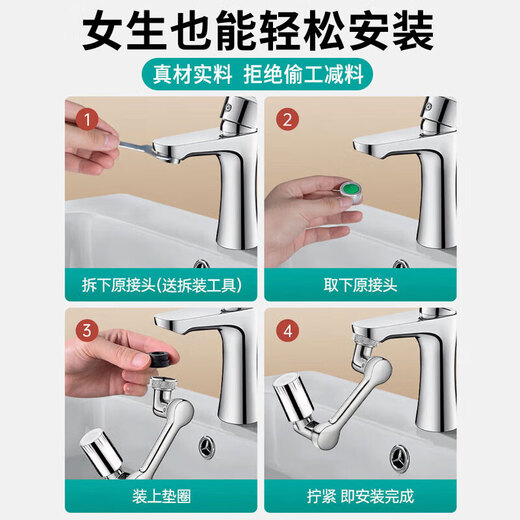 女生也能轻松安装

真材实料 拒绝偷工减料

1

拆下原接头(送拆装工具)

2

取下原接头

3

装上垫圈

4

拧紧 即安装完成