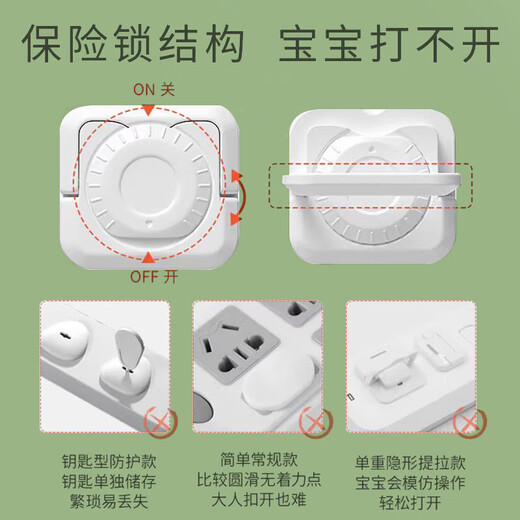 保险锁结构　宝宝打不开

ON 关

OFF 开

钥匙型防护款
钥匙单独储存
繁琐易丢失

简单常规款
比较圆滑无着力点
大人扣开也难

单重隐形提拉款
宝宝会模仿操作
轻松打开