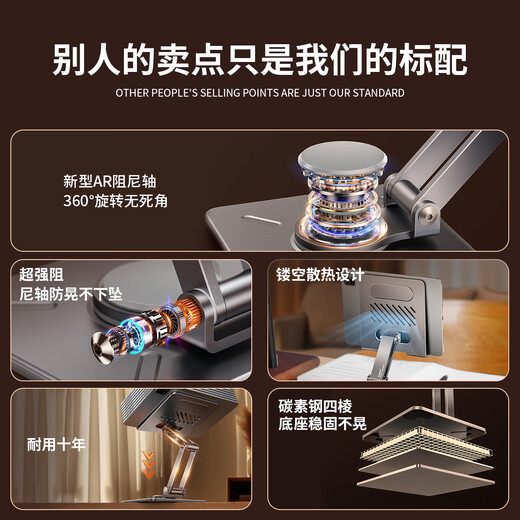 别人的卖点只是我们的标配
OTHER PEOPLE'S SELLING POINTS ARE JUST OUR STANDARD

新型AR阻尼轴
360°旋转无死角

超强阻
尼轴防晃不下坠

镂空散热设计

耐用十年

碳素钢四棱
底座稳固不晃