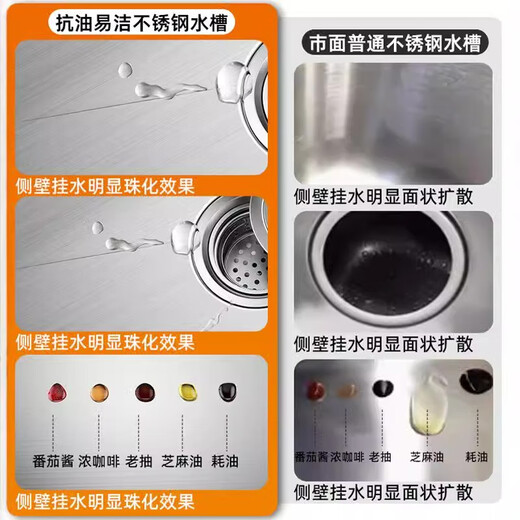 抗油易洁不锈钢水槽

侧壁挂水明显珠化效果

侧壁挂水明显珠化效果

番茄酱 浓咖啡 老抽 芝麻油 耗油

侧壁挂水明显珠化效果

市面普通不锈钢水槽

侧壁挂水明显面状扩散

侧壁挂水明显面状扩散

番茄酱 浓咖啡 老抽 芝麻油 耗油

侧壁挂水明显面状扩散