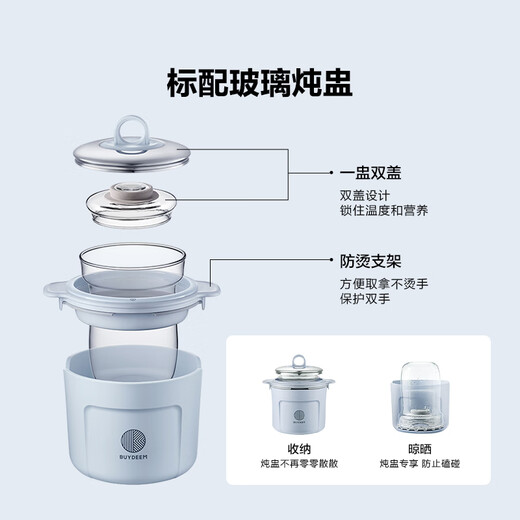 标配玻璃炖盅

一盅双盖
双盖设计
锁住温度和营养

防烫支架
方便取拿不烫手
保护双手

BUYDEEM

BUYDEEM

收纳
炖盅不再零零散散

晾晒
炖盅专享 防止磕碰