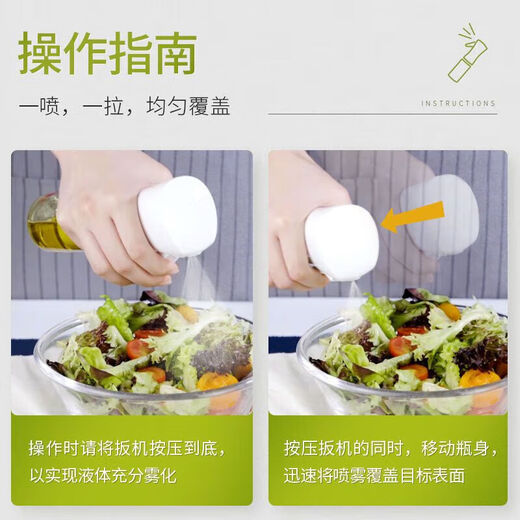 操作指南

一喷，一拉，均匀覆盖

INSTRUCTIONS

操作时请将扳机按压到底，以实现液体充分雾化

按压扳机的同时，移动瓶身，迅速将喷雾覆盖目标表面