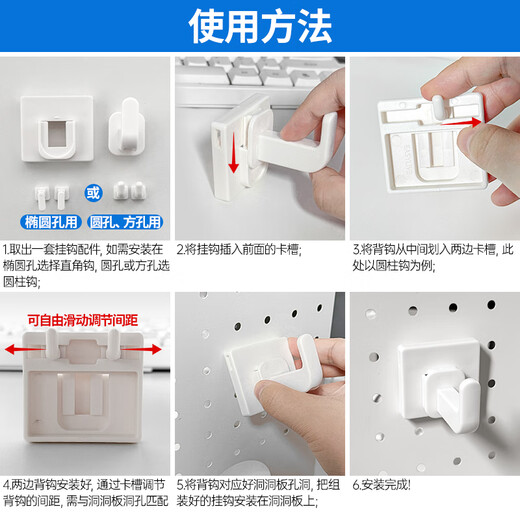 使用方法

或

椭圆孔用

圆孔、方孔用

1.取出一套挂钩配件, 如需安装在椭圆孔选择直角钩, 圆孔或方孔选圆柱钩;

2.将挂钩插入前面的卡槽;

3.将背钩从中间划入两边卡槽, 此处以圆柱钩为例;

可自由滑动调节间距

4.两边背钩安装好, 通过卡槽调节背钩的间距, 需与洞洞板洞孔匹配

5.将背钩对应好洞洞板孔洞, 把组装好的挂钩安装在洞洞板上;

6.安装完成!