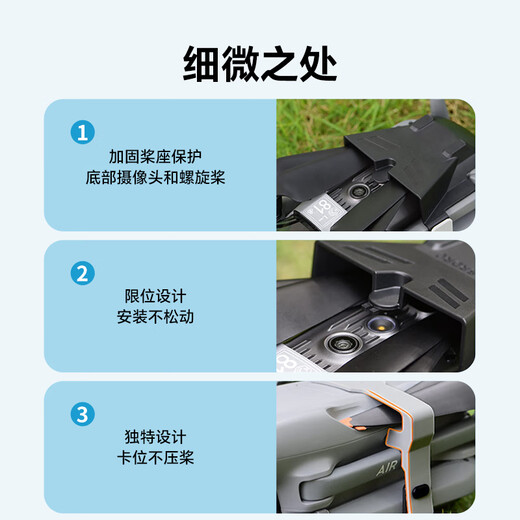 细微之处

1
加固桨座保护
底部摄像头和螺旋桨

2
限位设计
安装不松动

3
独特设计
卡位不压桨

AIR