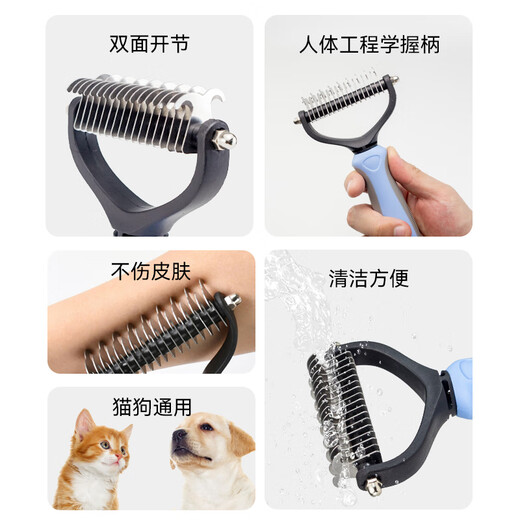 双面开节

人体工程学握柄

不伤皮肤

清洁方便

猫狗通用