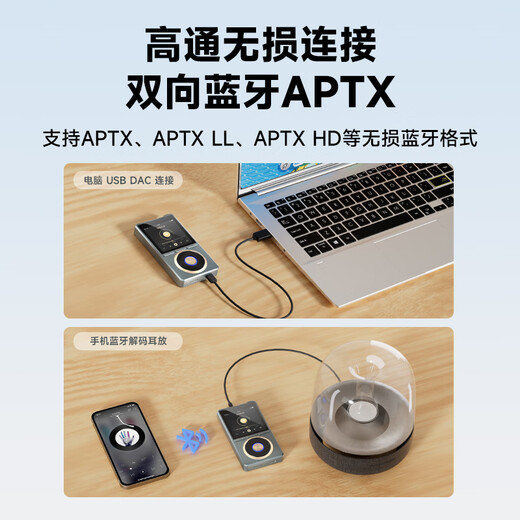 高通无损连接
双向蓝牙APTX

支持APTX、APTX LL、APTX HD等无损蓝牙格式

电脑 USB DAC 连接

手机蓝牙解码耳放