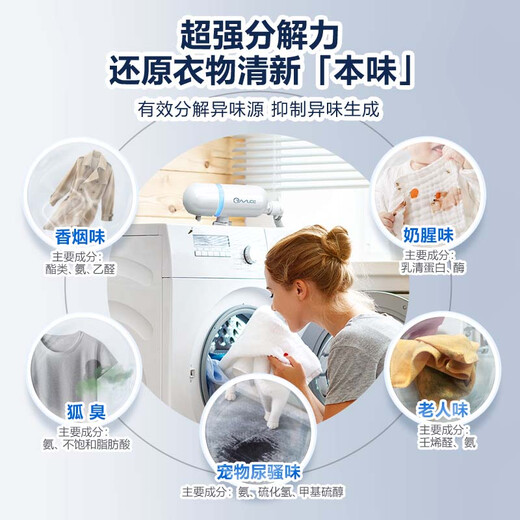 超强分解力
还原衣物清新「本味」

有效分解异味源 抑制异味生成

香烟味
主要成分：
酯类、氨、乙醛

奶腥味
主要成分：
乳清蛋白、酶

狐 臭
主要成分：
氨、不饱和脂肪酸

老人味
主要成分：
壬烯醛、氨

宠物尿骚味
主要成分：氨、硫化氢、甲基硫醇