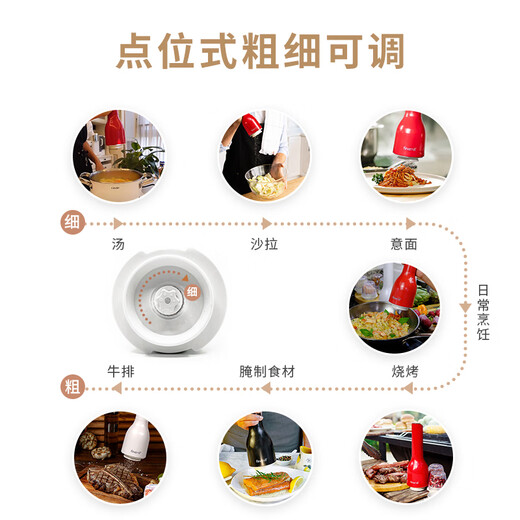 点位式粗细可调

细

汤

沙拉

意面

细

日常烹饪

牛排

腌制食材

烧烤

粗