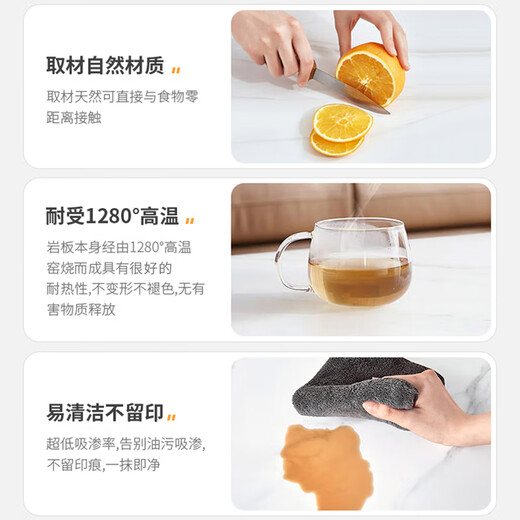 取材自然材质

取材天然可直接与食物零距离接触

耐受1280°高温

岩板本身经由1280°高温窑烧而成具有很好的耐热性,不变形不褪色,无有害物质释放

易清洁不留印

超低吸渗率,告别油污吸渗,不留印痕,一抹即净