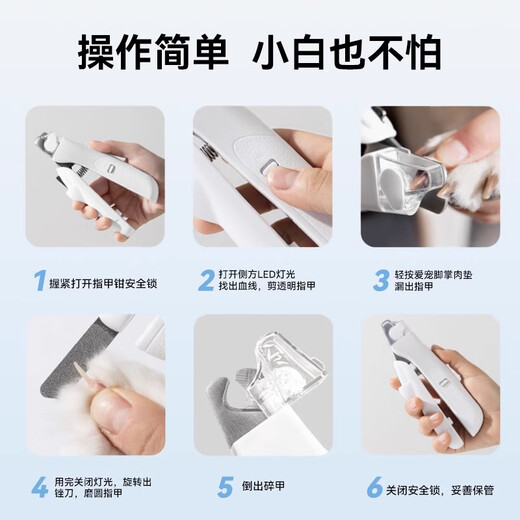 操作简单 小白也不怕

1 握紧打开指甲钳安全锁

2 打开侧方LED灯光 找出血线，剪透明指甲

3 轻按爱宠脚掌肉垫 漏出指甲

4 用完关闭灯光，旋转出锉刀，磨圆指甲

5 倒出碎甲

6 关闭安全锁，妥善保管