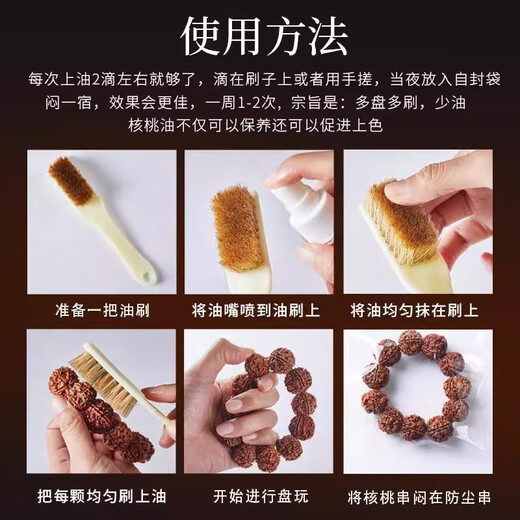 使用方法

每次上油2滴左右就够了，滴在刷子上或者用手搓，当夜放入自封袋闷一宿，效果会更佳，一周1-2次，宗旨是：多盘多刷，少油

核桃油不仅可以保养还可以促进上色

准备一把油刷

将油嘴喷到油刷上

将油均匀抹在刷上

把每颗均匀刷上油

开始进行盘玩

将核桃串闷在防尘串