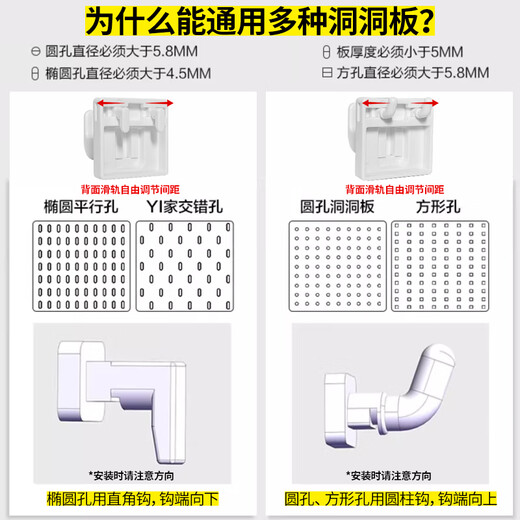 为什么能通用多种洞洞板?

圆孔直径必须大于5.8MM
椭圆孔直径必须大于4.5MM

板厚度必须小于5MM
方孔直径必须大于5.8MM

背面滑轨自由调节间距

椭圆平行孔　YI家交错孔

*安装时请注意方向

椭圆孔用直角钩,钩端向下

背面滑轨自由调节间距

圆孔洞洞板　方形孔

*安装时请注意方向

圆孔、方形孔用圆柱钩,钩端向上