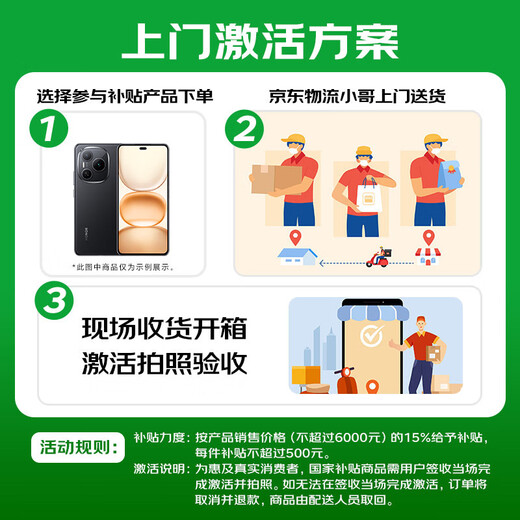 上门激活方案

选择参与补贴产品下单

1

*此图中商品仅为示例展示。

京东物流小哥上门送货

2

3

现场收货开箱
激活拍照验收

活动规则：

补贴力度：按产品销售价格（不超过6000元）的15%给予补贴，每件补贴不超过500元。

激活说明：为惠及真实消费者，国家补贴商品需用户签收当场完成激活并拍照。如无法在签收当场完成激活，订单将取消并退款，商品由配送人员取回。