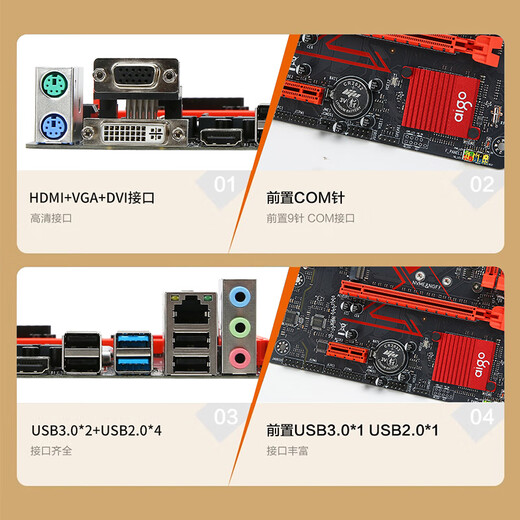 aigo

01

HDMI+VGA+DVI接口

高清接口

02

前置COM针

前置9针 COM接口

aigo

03

USB3.0*2+USB2.0*4

接口齐全

04

前置USB3.0*1 USB2.0*1

接口丰富