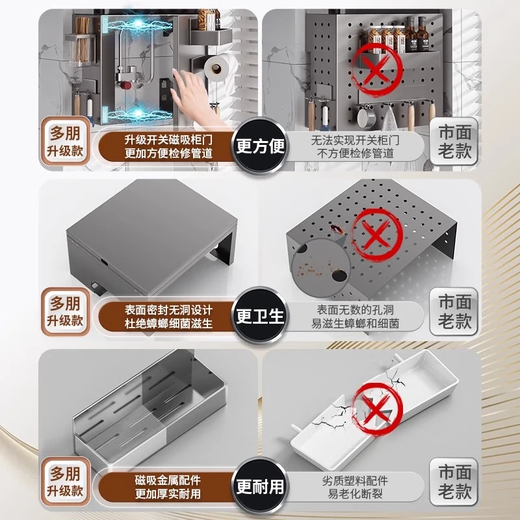 多朋
升级款

升级开关磁吸柜门
更加方便检修管道

更方便

无法实现开关柜门
不方便检修管道

市面
老款

多朋
升级款

表面密封无洞设计
杜绝蟑螂细菌滋生

更卫生

表面无数的孔洞
易滋生蟑螂和细菌

市面
老款

多朋
升级款

磁吸金属配件
更加厚实耐用

更耐用

劣质塑料配件
易老化断裂

市面
老款