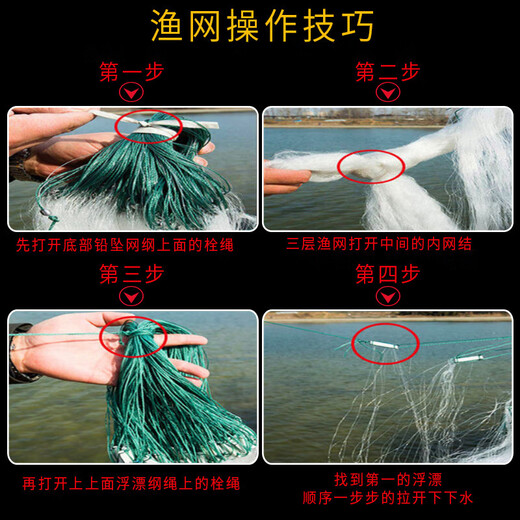 渔网操作技巧

第一步

先打开底部铅坠网纲上面的栓绳

第二步

三层渔网打开中间的内网结

第三步

再打开上上面浮漂纲绳上的栓绳

第四步

找到第一的浮漂
顺序一步步的拉开下下水