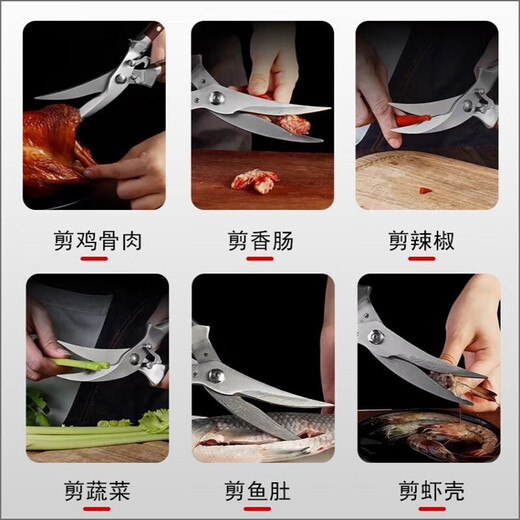 剪鸡骨肉

剪香肠

剪辣椒

剪蔬菜

剪鱼肚

剪虾壳