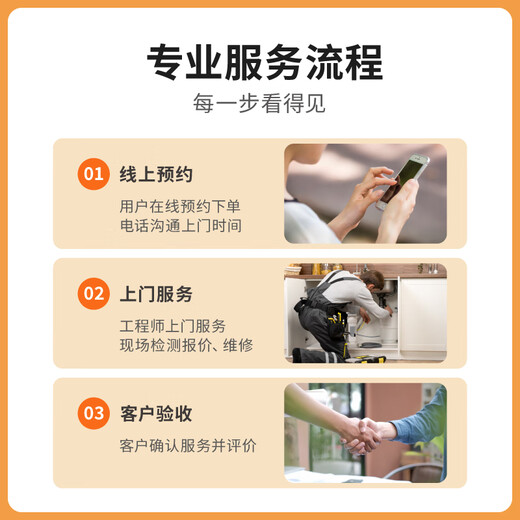 专业服务流程
每一步看得见

01 线上预约
用户在线预约下单
电话沟通上门时间

02 上门服务
工程师上门服务
现场检测报价、维修

03 客户验收
客户确认服务并评价