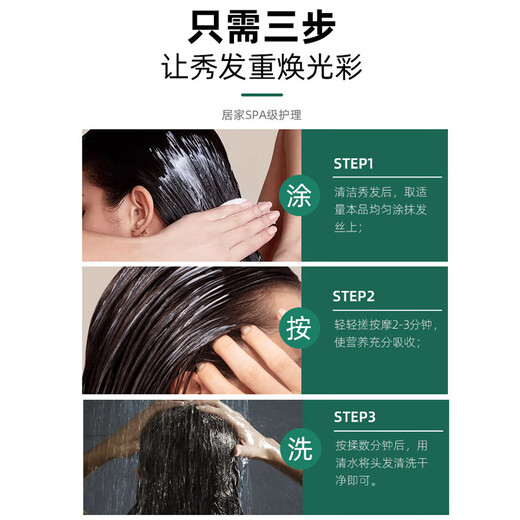 只需三步
让秀发重焕光彩

居家SPA级护理

涂
STEP1
清洁秀发后，取适量本品均匀涂抹发丝上；

按
STEP2
轻轻搓按摩2-3分钟，使营养充分吸收；

洗
STEP3
按揉数分钟后，用清水将头发清洗干净即可。