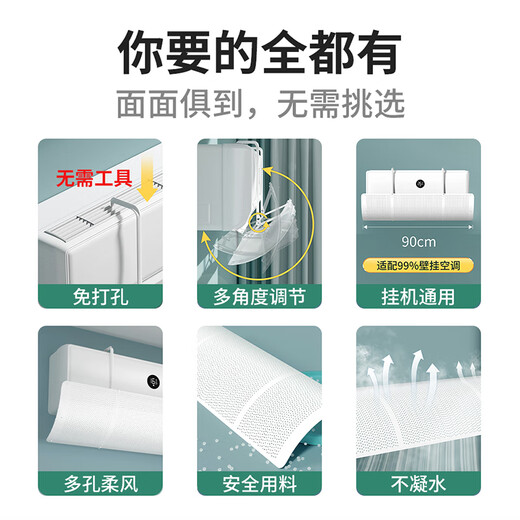 你要的全都有
面面俱到，无需挑选

无需工具
免打孔

多角度调节

90cm
适配99%壁挂空调
挂机通用

多孔柔风

安全用料

不凝水