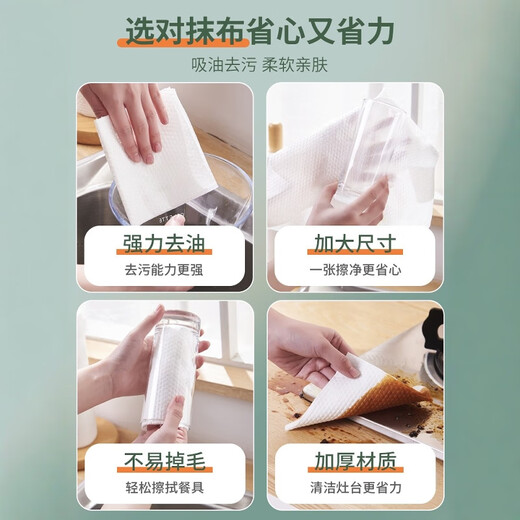 选对抹布省心又省力

吸油去污 柔软亲肤

强力去油

去污能力更强

加大尺寸

一张擦净更省心

不易掉毛

轻松擦拭餐具

加厚材质

清洁灶台更省力